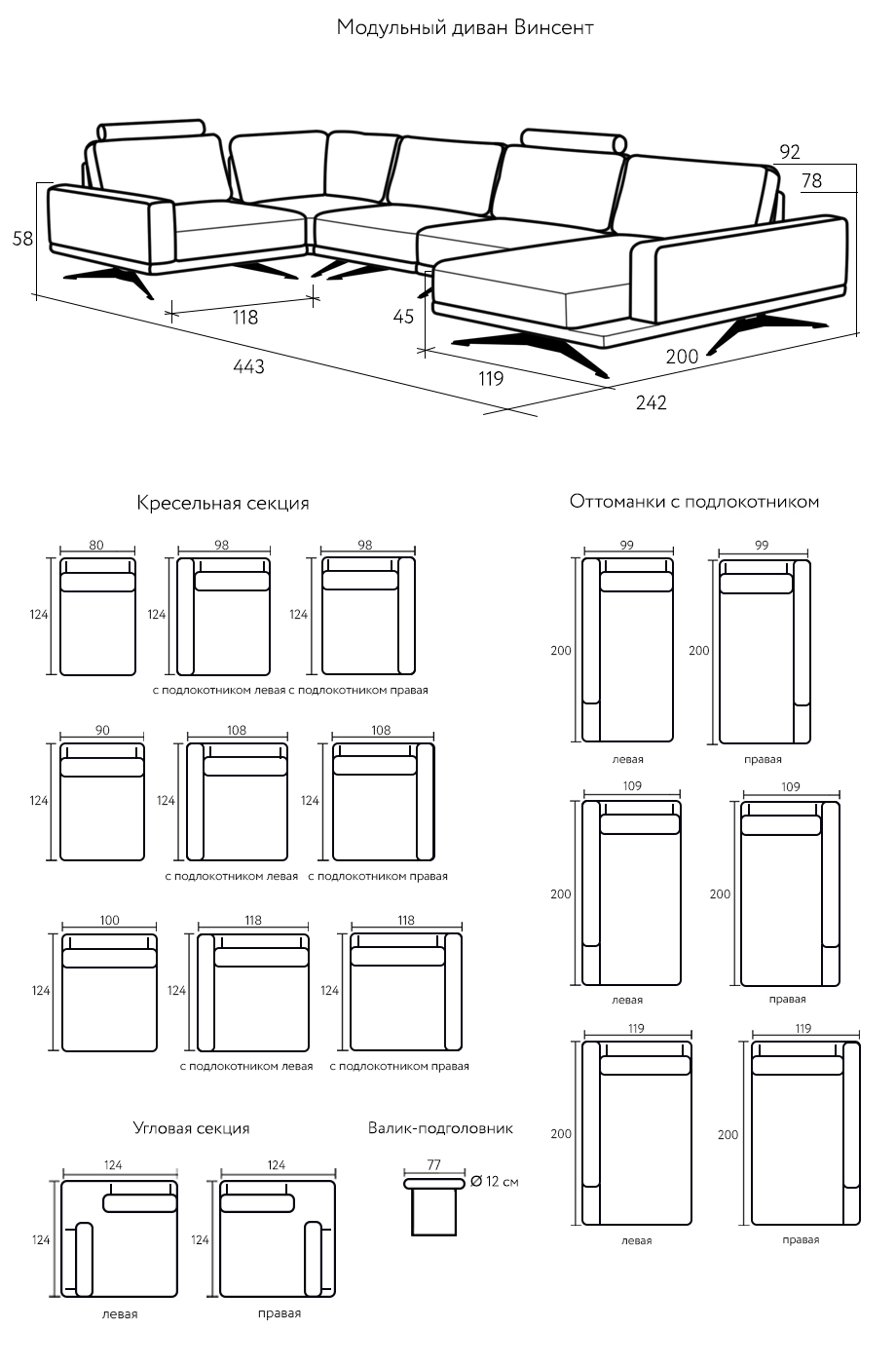 Модульный диван Винсент

92
78
58
118
45
443
119
200
242

Кресельная секция

80
124

98
124

98
124

с подлокотником левая с подлокотником правая

90
124

108
124

108
124

с подлокотником левая с подлокотником правая

100
124

118
124

118
124

с подлокотником левая с подлокотником правая

Угловая секция

124
124
левая

124
124
правая

Валик-подголовник

77
Ø 12 см

Оттоманки с подлокотником

99
200
левая

99
200
правая

109
200
левая

109
200
правая

119
200
левая

119
200
правая