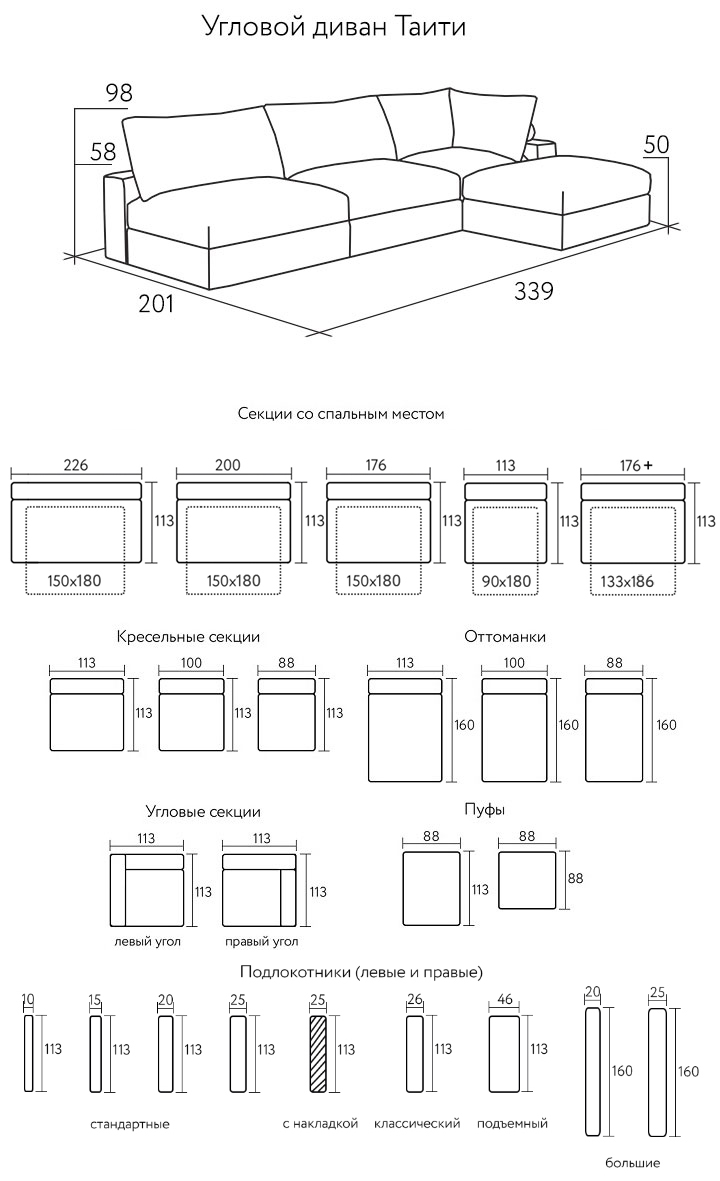 Угловой диван Таити

98
58
50
201
339

Секции со спальным местом

226
113
150x180

200
113
150x180

176
113
150x180

113
113
90x180

176 +
113
133x186

Кресельные секции

113
113

100
113

88
113

Оттоманки

113
160

100
160

88
160

Угловые секции

113
113
левый угол

113
113
правый угол

Пуфы

88
113

88
88

Подлокотники (левые и правые)

10
113

15
113

20
113

25
113

стандартные

25
113
с накладкой

26
113
классический

46
113
подъемный

20
160

25
160

большие